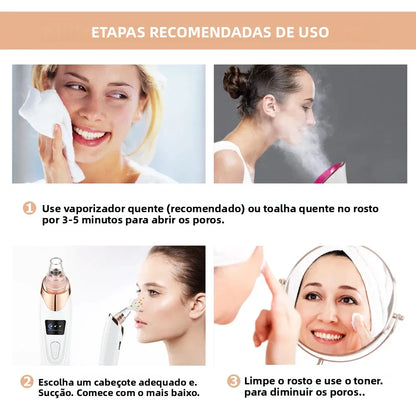 ETAPAS RECOMENDADAS DE USO

1 Use vaporizador quente (recomendado) ou toalha quente no rosto por 3-5 minutos para abrir os poros.

2 Escolha um cabeçote adequado e. Sucção. Comece com o mais baixo.

3 Limpe o rosto e use o toner. para diminuir os poros..